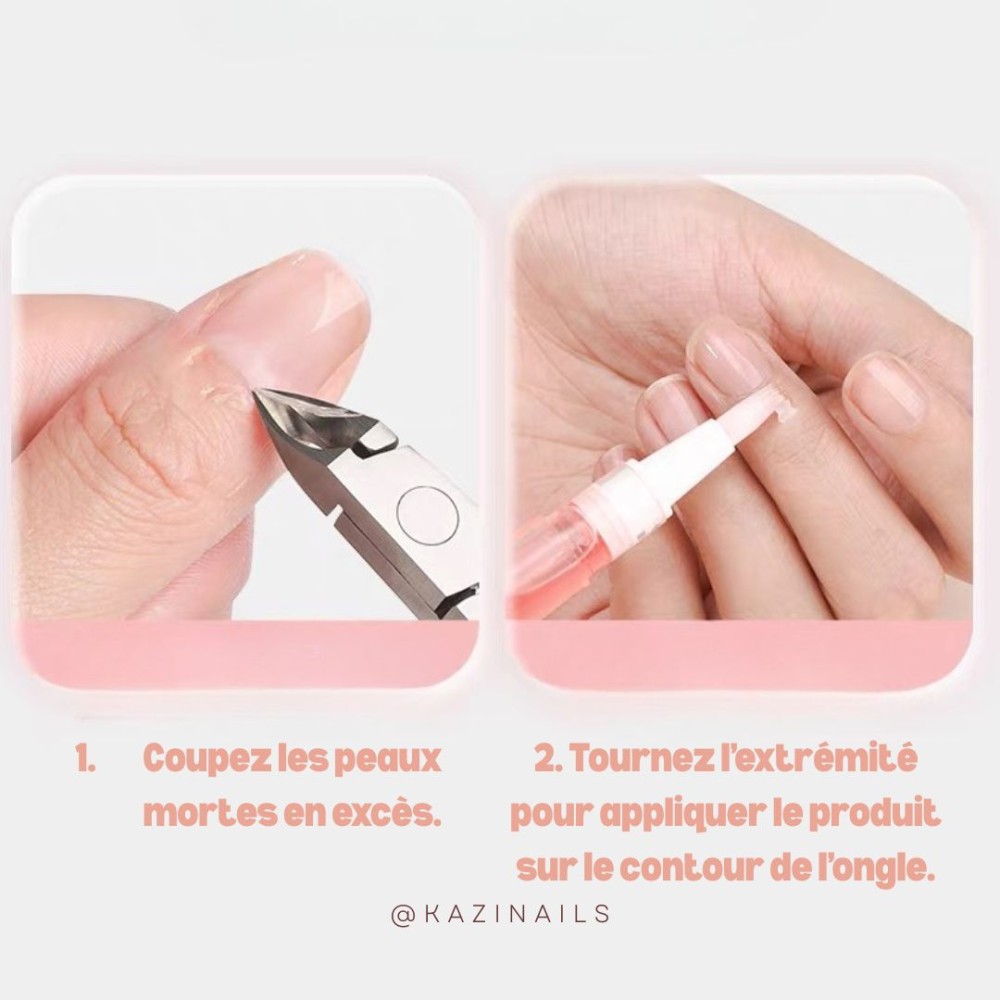 1. Coupez les peaux mortes en excès.

2. Tournez l'extrémité pour appliquer le produit sur le contour de l'ongle.

@KAZINAILS